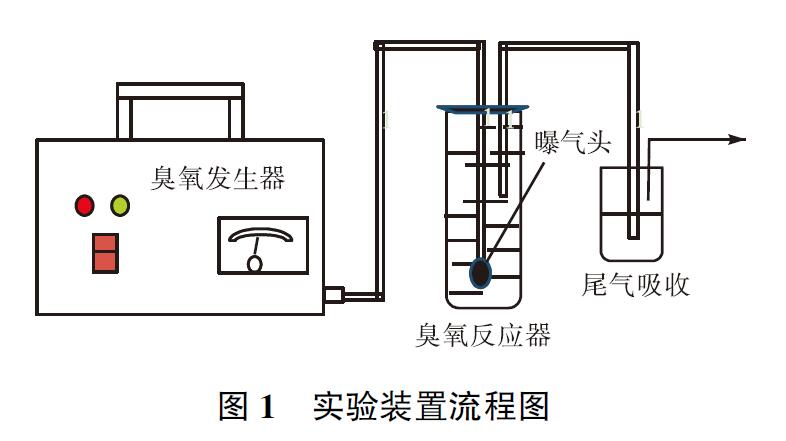 臭氧发生器

曝气头

尾气吸收

臭氧反应器

图 1 实验装置流程图